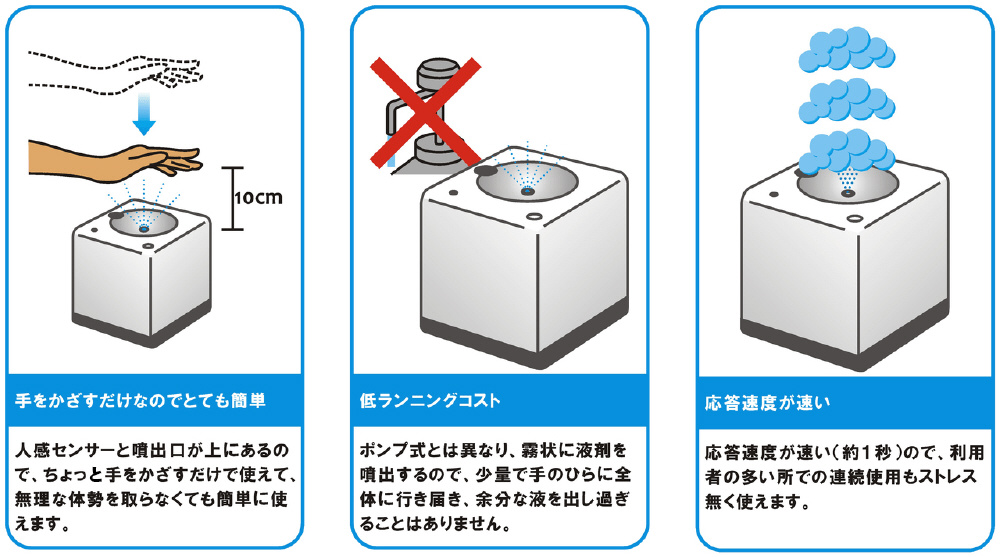 10cm

手をかざすだけなのでとても簡単

人感センサーと噴出口が上にあるので、ちょっと手をかざすだけで使えて、無理な体勢を取らなくても簡単に使えます。

低ランニングコスト

ポンプ式とは異なり、霧状に液剤を噴出するので、少量で手のひらに全体に行き届き、余分な液を出し過ぎることはありません。

応答速度が速い

応答速度が速い（約１秒）ので、利用者の多い所での連続使用もストレス無く使えます。